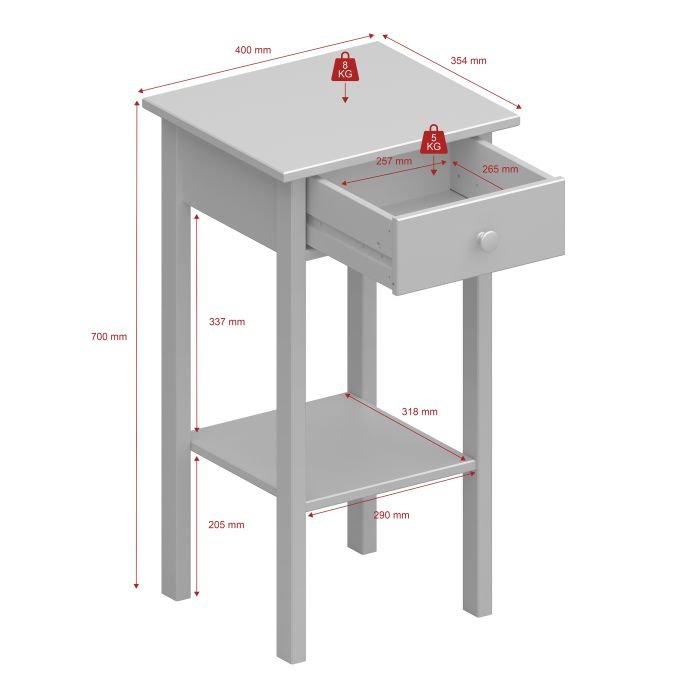 400 mm

354 mm

8 KG

5 KG

257 mm

265 mm

700 mm

337 mm

318 mm

205 mm

290 mm